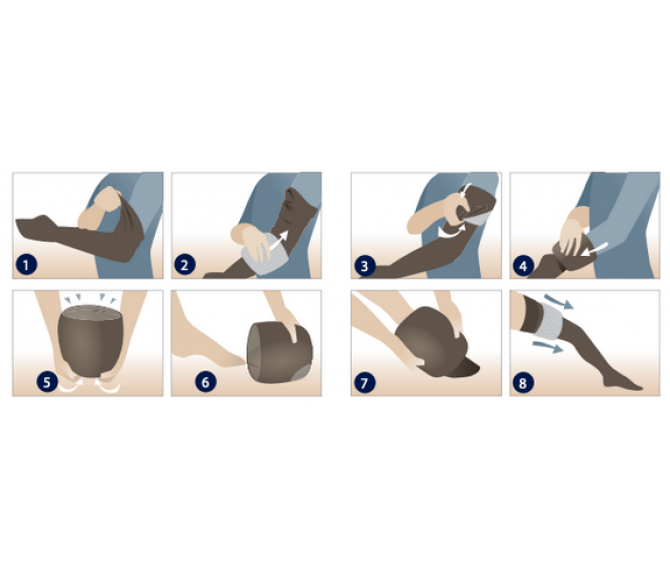 1
2
3
4
5
6
7
8